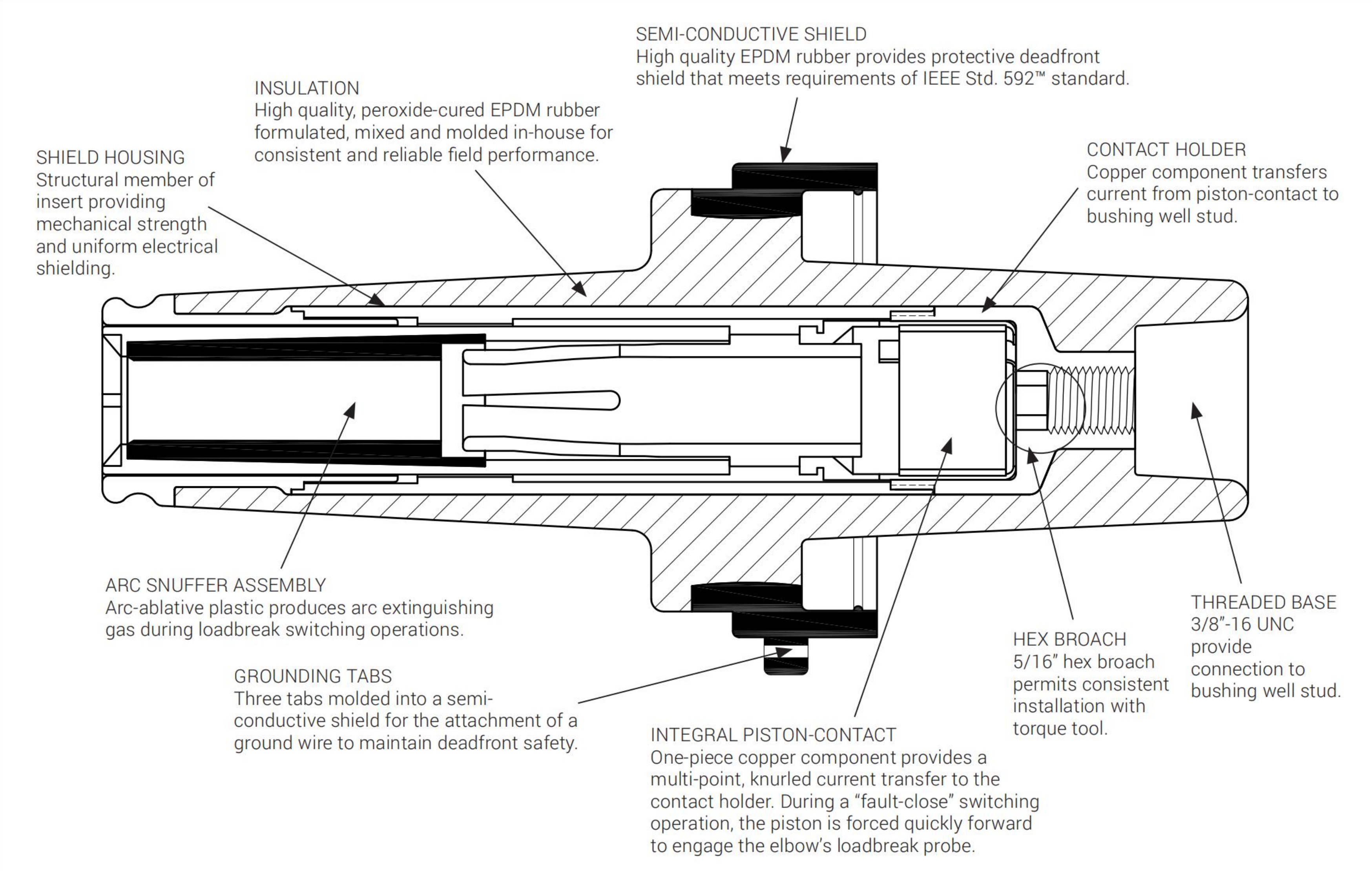 SEMI-CONDUCTIVE SHIELD
High quality EPDM rubber provides protective deadfront shield that meets requirements of IEEE Std. 592™ standard.

INSULATION
High quality, peroxide-cured EPDM rubber formulated, mixed and molded in-house for consistent and reliable field performance.

SHIELD HOUSING
Structural member of insert providing mechanical strength and uniform electrical shielding.

CONTACT HOLDER
Copper component transfers current from piston-contact to bushing well stud.

ARC SNUFFER ASSEMBLY
Arc-ablative plastic produces arc extinguishing gas during loadbreak switching operations.

GROUNDING TABS
Three tabs molded into a semi-conductive shield for the attachment of a ground wire to maintain deadfront safety.

INTEGRAL PISTON-CONTACT
One-piece copper component provides a multi-point, knurled current transfer to the contact holder. During a “fault-close” switching operation, the piston is forced quickly forward to engage the elbow’s loadbreak probe.

HEX BROACH
5/16” hex broach permits consistent installation with torque tool.

THREADED BASE
3/8”-16 UNC provide connection to bushing well stud.