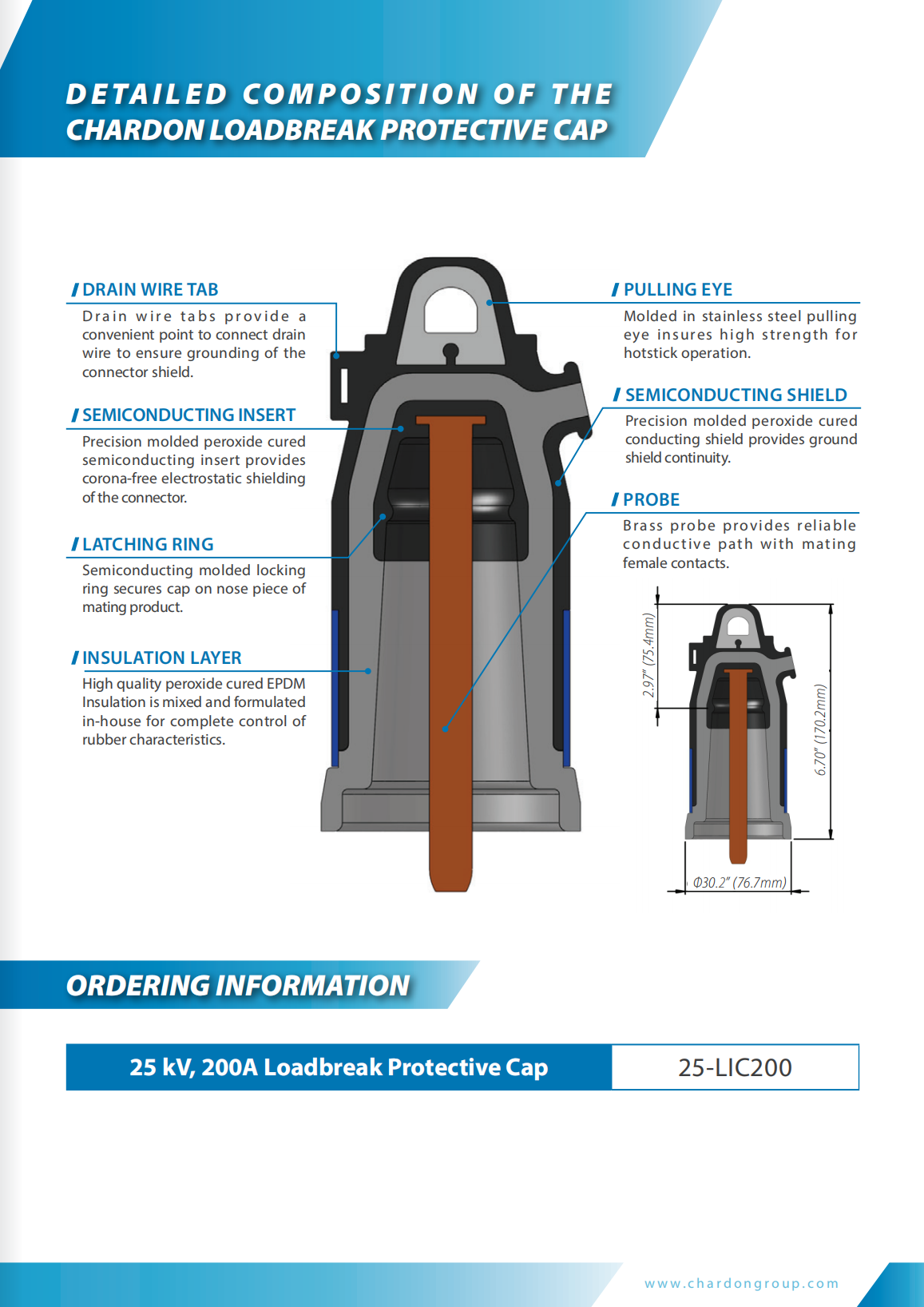 DETAILED COMPOSITION OF THE CHARDON LOADBREAK PROTECTIVE CAP

/ DRAIN WIRE TAB

Drain wire tabs provide a convenient point to connect drain wire to ensure grounding of the connector shield.

/ SEMICONDUCTING INSERT

Precision molded peroxide cured semiconducting insert provides corona-free electrostatic shielding of the connector.

/ LATCHING RING

Semiconducting molded locking ring secures cap on nose piece of mating product.

/ INSULATION LAYER

High quality peroxide cured EPDM Insulation is mixed and formulated in-house for complete control of rubber characteristics.

/ PULLING EYE

Molded in stainless steel pulling eye insures high strength for hotstick operation.

/ SEMICONDUCTING SHIELD

Precision molded peroxide cured conducting shield provides ground shield continuity.

/ PROBE

Brass probe provides reliable conductive path with mating female contacts.

2.97" (75.4mm)

6.70" (170.2mm)

Φ30.2" (76.7mm)

ORDERING INFORMATION

| 25 kV, 200A Loadbreak Protective Cap | 25-LIC200 |
|---|---|

www.chardongroup.com