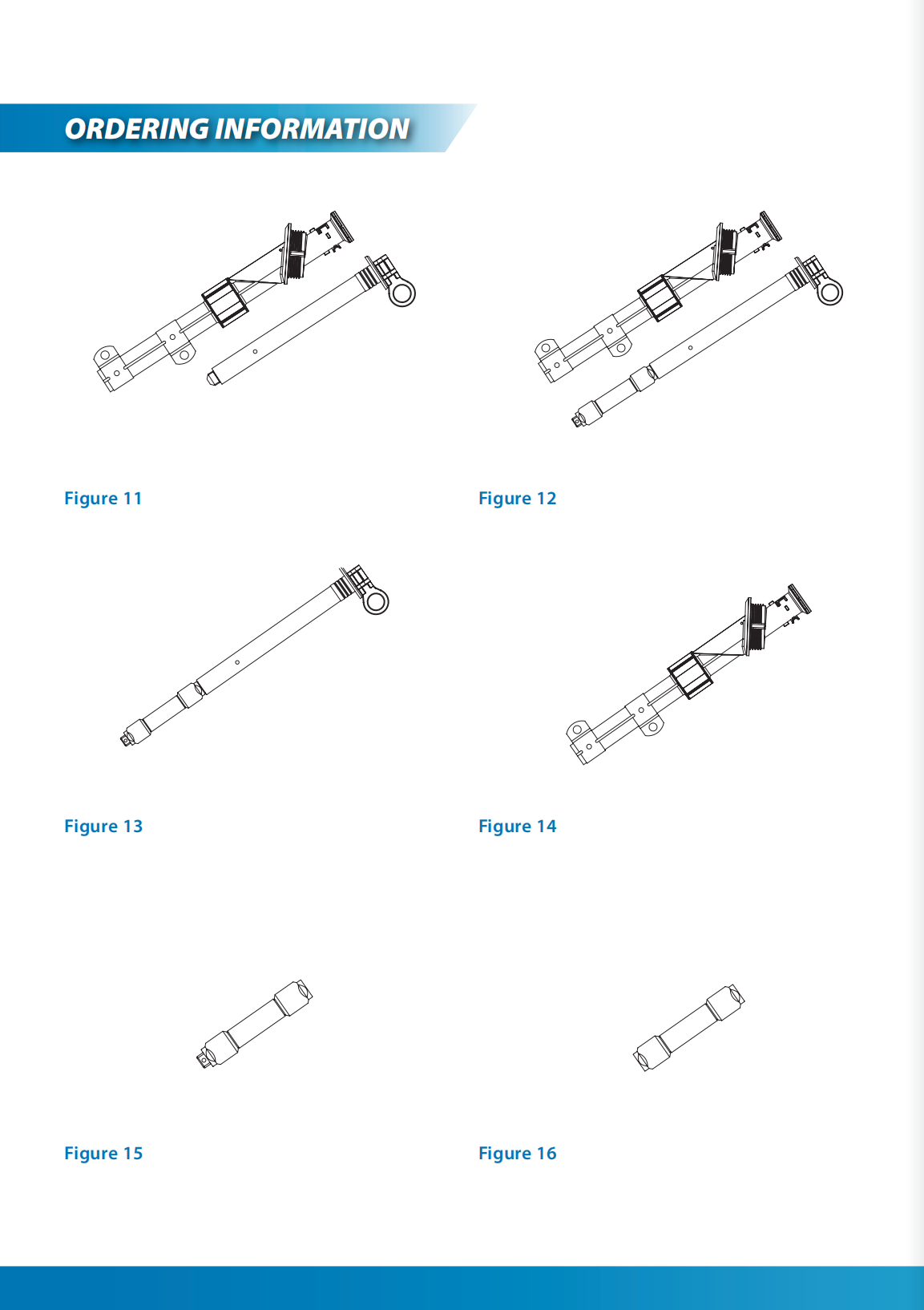 ORDERING INFORMATION

Figure 11

Figure 12

Figure 13

Figure 14

Figure 15

Figure 16