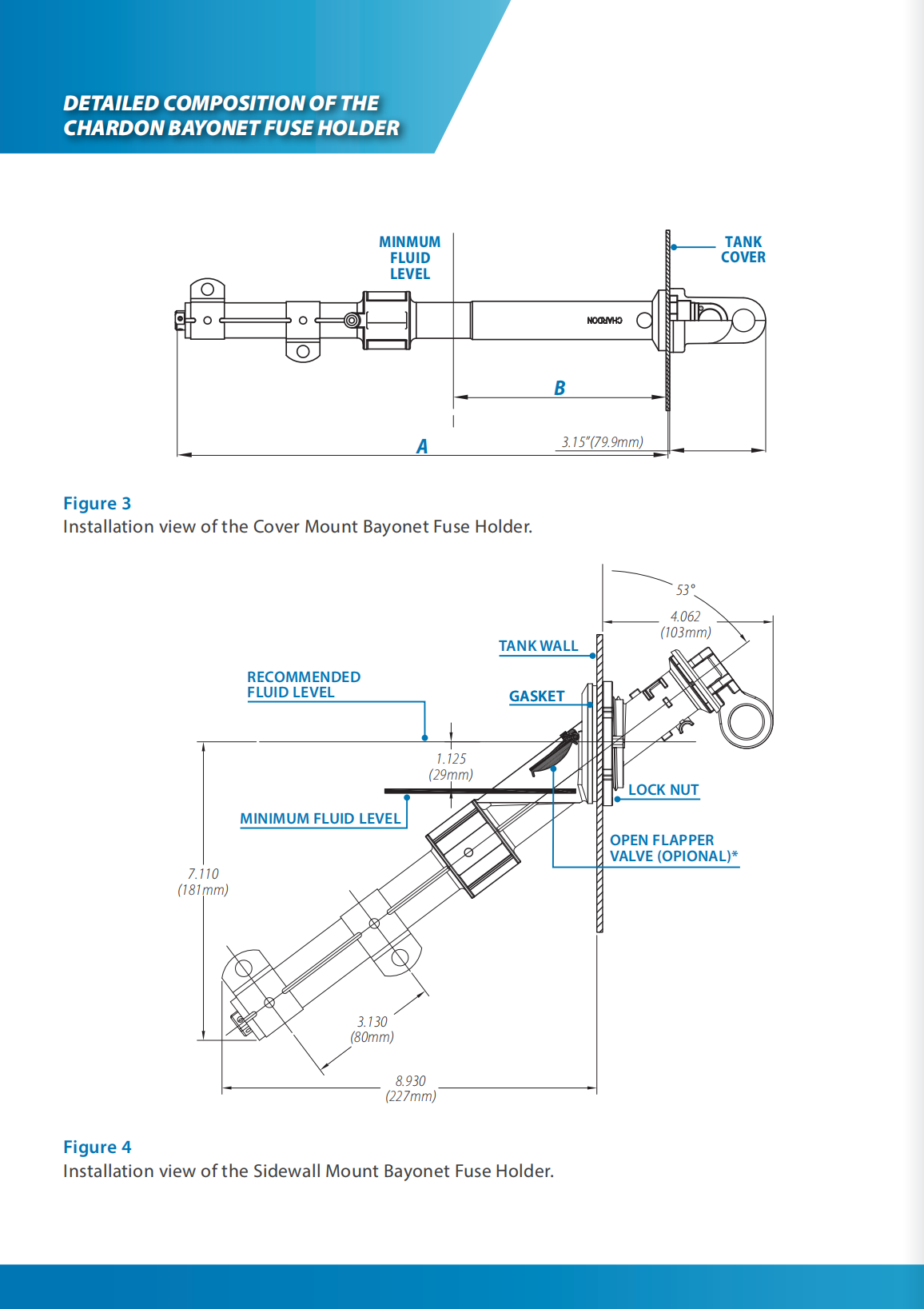 DETAILED COMPOSITION OF THE CHARDON BAYONET FUSE HOLDER

MINMUM FLUID LEVEL

TANK COVER

CHARDON

B

A

3.15"(79.9mm)

Figure 3
Installation view of the Cover Mount Bayonet Fuse Holder.

53°

4.062 (103mm)

TANK WALL

RECOMMENDED FLUID LEVEL

GASKET

1.125 (29mm)

LOCK NUT

MINIMUM FLUID LEVEL

OPEN FLAPPER VALVE (OPIONAL)*

7.110 (181mm)

3.130 (80mm)

8.930 (227mm)

Figure 4
Installation view of the Sidewall Mount Bayonet Fuse Holder.