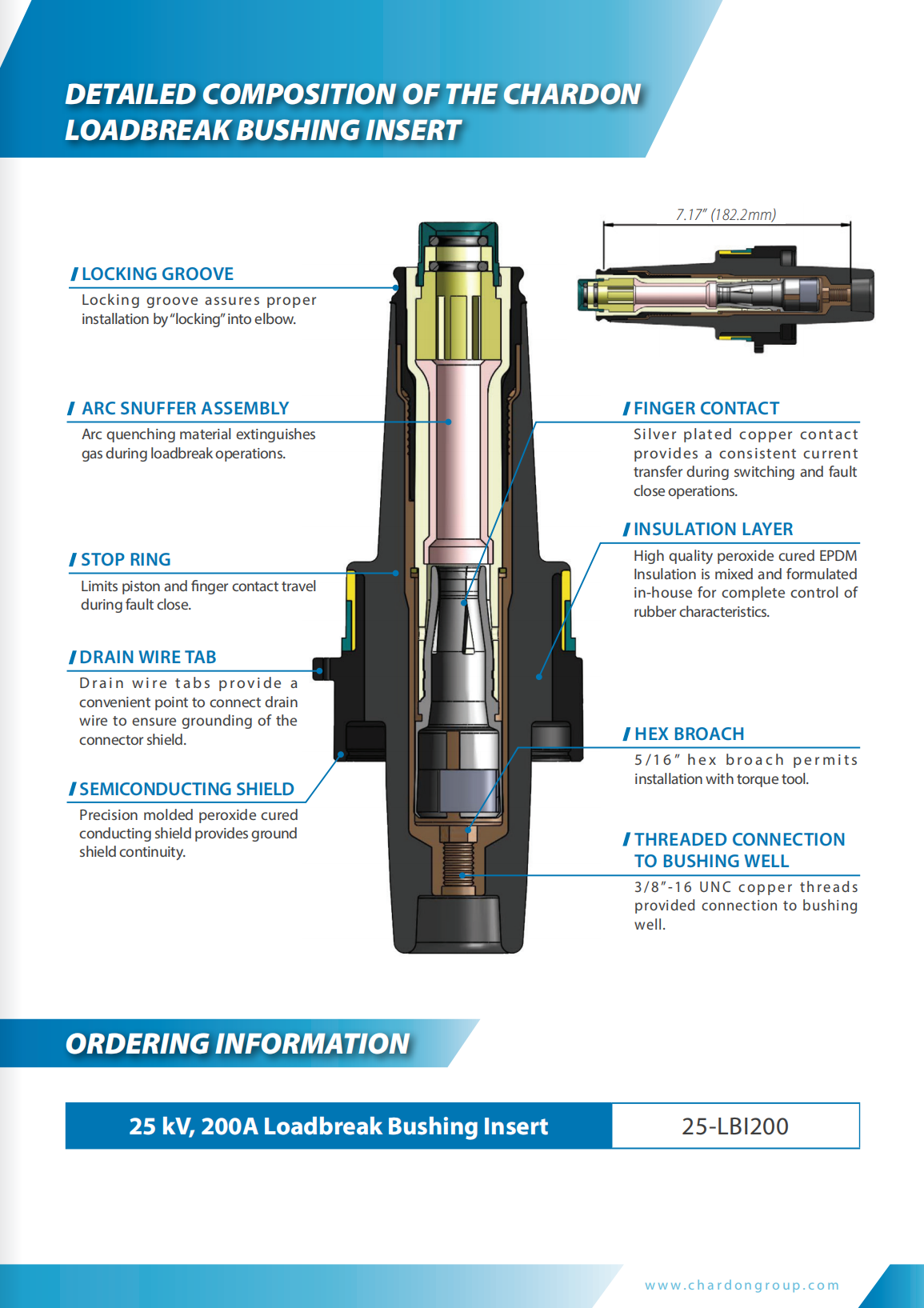 DETAILED COMPOSITION OF THE CHARDON LOADBREAK BUSHING INSERT

7.17" (182.2mm)

LOCKING GROOVE
Locking groove assures proper installation by "locking" into elbow.

ARC SNUFFER ASSEMBLY
Arc quenching material extinguishes gas during loadbreak operations.

STOP RING
Limits piston and finger contact travel during fault close.

DRAIN WIRE TAB
Drain wire tabs provide a convenient point to connect drain wire to ensure grounding of the connector shield.

SEMICONDUCTING SHIELD
Precision molded peroxide cured conducting shield provides ground shield continuity.

FINGER CONTACT
Silver plated copper contact provides a consistent current transfer during switching and fault close operations.

INSULATION LAYER
High quality peroxide cured EPDM Insulation is mixed and formulated in-house for complete control of rubber characteristics.

HEX BROACH
5/16" hex broach permits installation with torque tool.

THREADED CONNECTION TO BUSHING WELL
3/8"-16 UNC copper threads provided connection to bushing well.

ORDERING INFORMATION

| 25 kV, 200A Loadbreak Bushing Insert | 25-LBI200 |
|---|---|

www.chardongroup.com