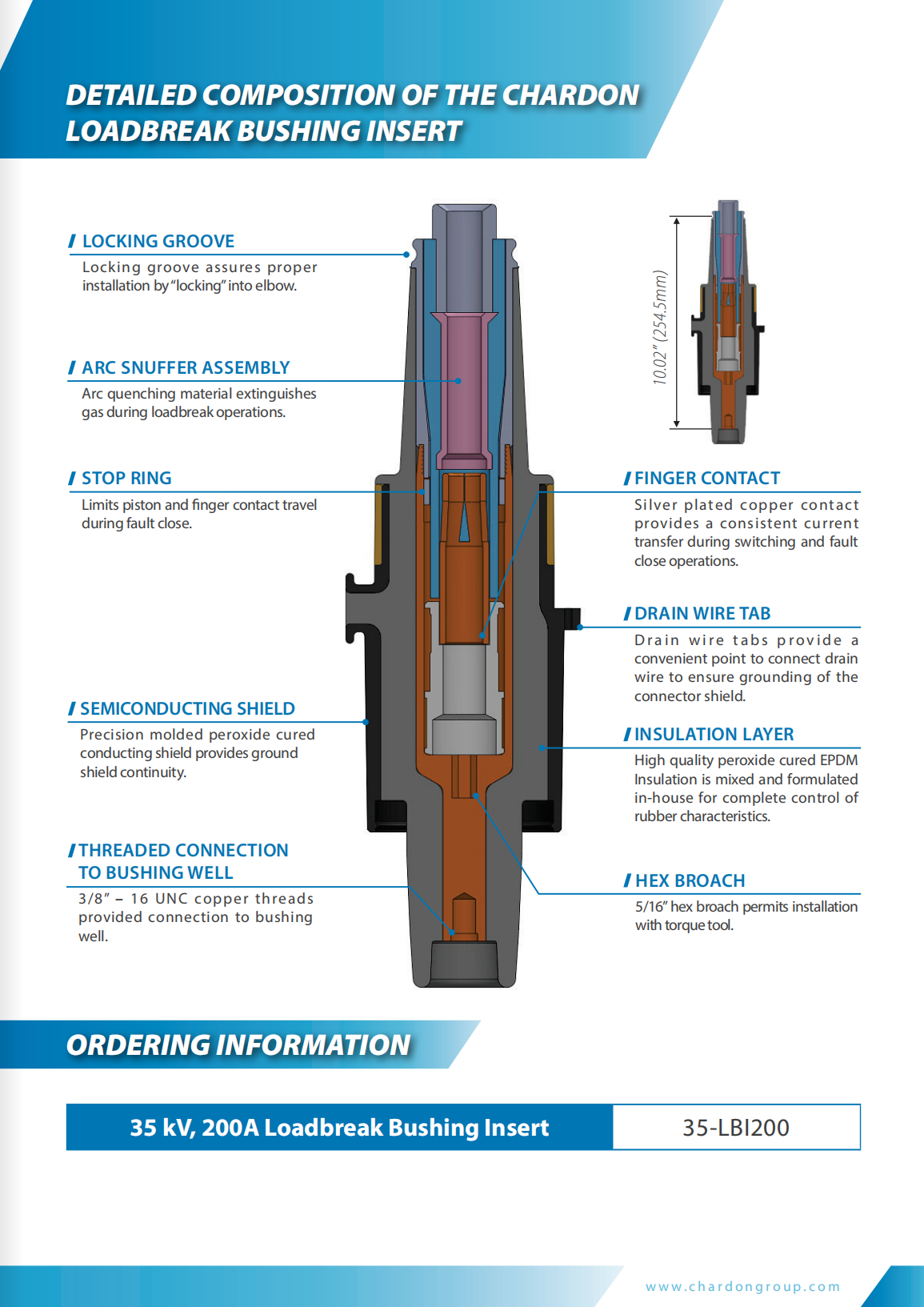 DETAILED COMPOSITION OF THE CHARDON LOADBREAK BUSHING INSERT

/ LOCKING GROOVE
Locking groove assures proper installation by "locking" into elbow.

/ ARC SNUFFER ASSEMBLY
Arc quenching material extinguishes gas during loadbreak operations.

/ STOP RING
Limits piston and finger contact travel during fault close.

/ SEMICONDUCTING SHIELD
Precision molded peroxide cured conducting shield provides ground shield continuity.

/ THREADED CONNECTION TO BUSHING WELL
3/8" – 16 UNC copper threads provided connection to bushing well.

10.02" (254.5mm)

/ FINGER CONTACT
Silver plated copper contact provides a consistent current transfer during switching and fault close operations.

/ DRAIN WIRE TAB
Drain wire tabs provide a convenient point to connect drain wire to ensure grounding of the connector shield.

/ INSULATION LAYER
High quality peroxide cured EPDM Insulation is mixed and formulated in-house for complete control of rubber characteristics.

/ HEX BROACH
5/16" hex broach permits installation with torque tool.

ORDERING INFORMATION

| 35 kV, 200A Loadbreak Bushing Insert | 35-LBI200 |
|---|---|

www.chardongroup.com