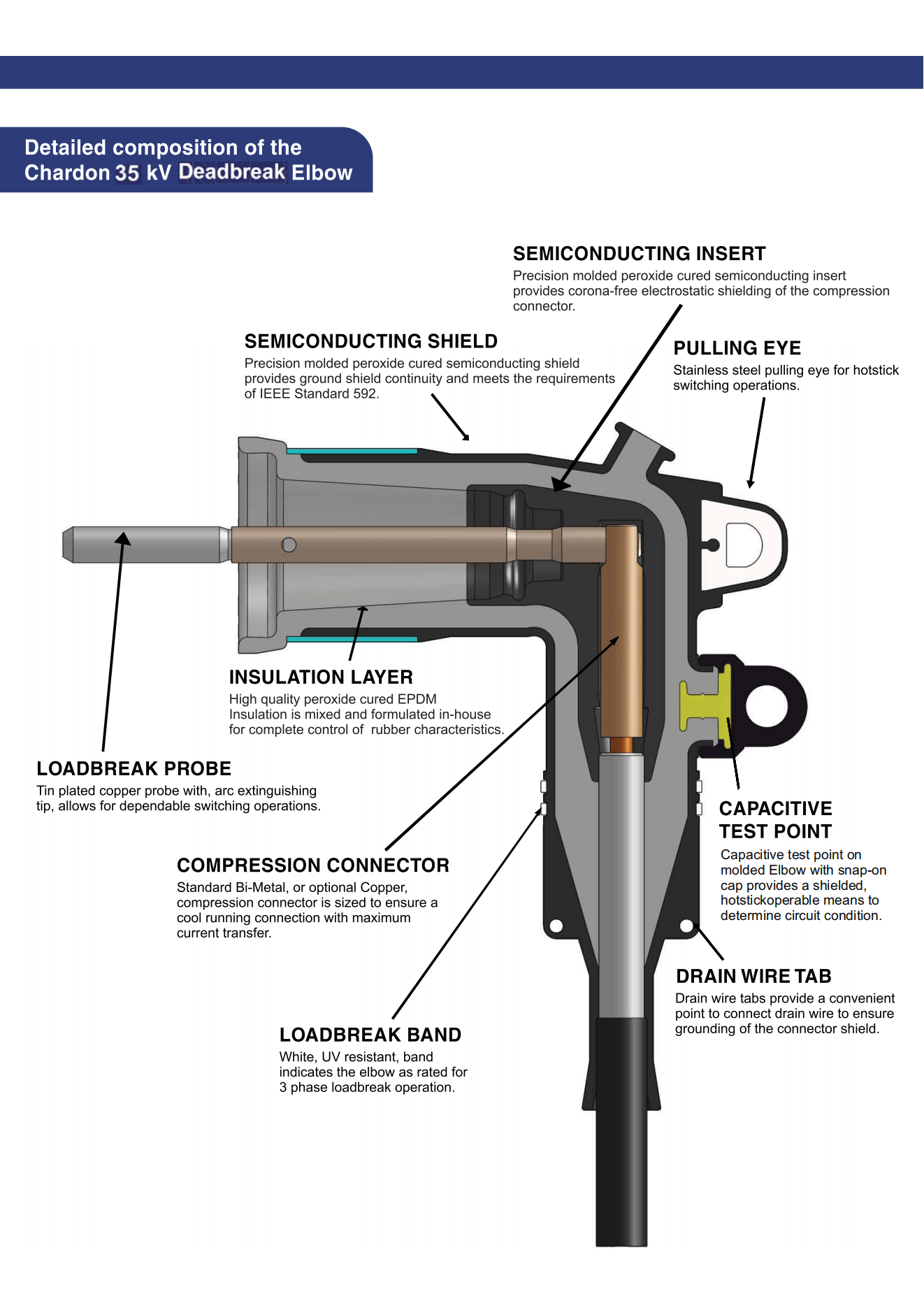 Detailed composition of the Chardon 35 kV Deadbreak Elbow

SEMICONDUCTING INSERT
Precision molded peroxide cured semiconducting insert provides corona-free electrostatic shielding of the compression connector.

SEMICONDUCTING SHIELD
Precision molded peroxide cured semiconducting shield provides ground shield continuity and meets the requirements of IEEE Standard 592.

PULLING EYE
Stainless steel pulling eye for hotstick switching operations.

INSULATION LAYER
High quality peroxide cured EPDM Insulation is mixed and formulated in-house for complete control of rubber characteristics.

LOADBREAK PROBE
Tin plated copper probe with, arc extinguishing tip, allows for dependable switching operations.

CAPACITIVE TEST POINT
Capacitive test point on molded Elbow with snap-on cap provides a shielded, hotstickoperable means to determine circuit condition.

COMPRESSION CONNECTOR
Standard Bi-Metal, or optional Copper, compression connector is sized to ensure a cool running connection with maximum current transfer.

DRAIN WIRE TAB
Drain wire tabs provide a convenient point to connect drain wire to ensure grounding of the connector shield.

LOADBREAK BAND
White, UV resistant, band indicates the elbow as rated for 3 phase loadbreak operation.