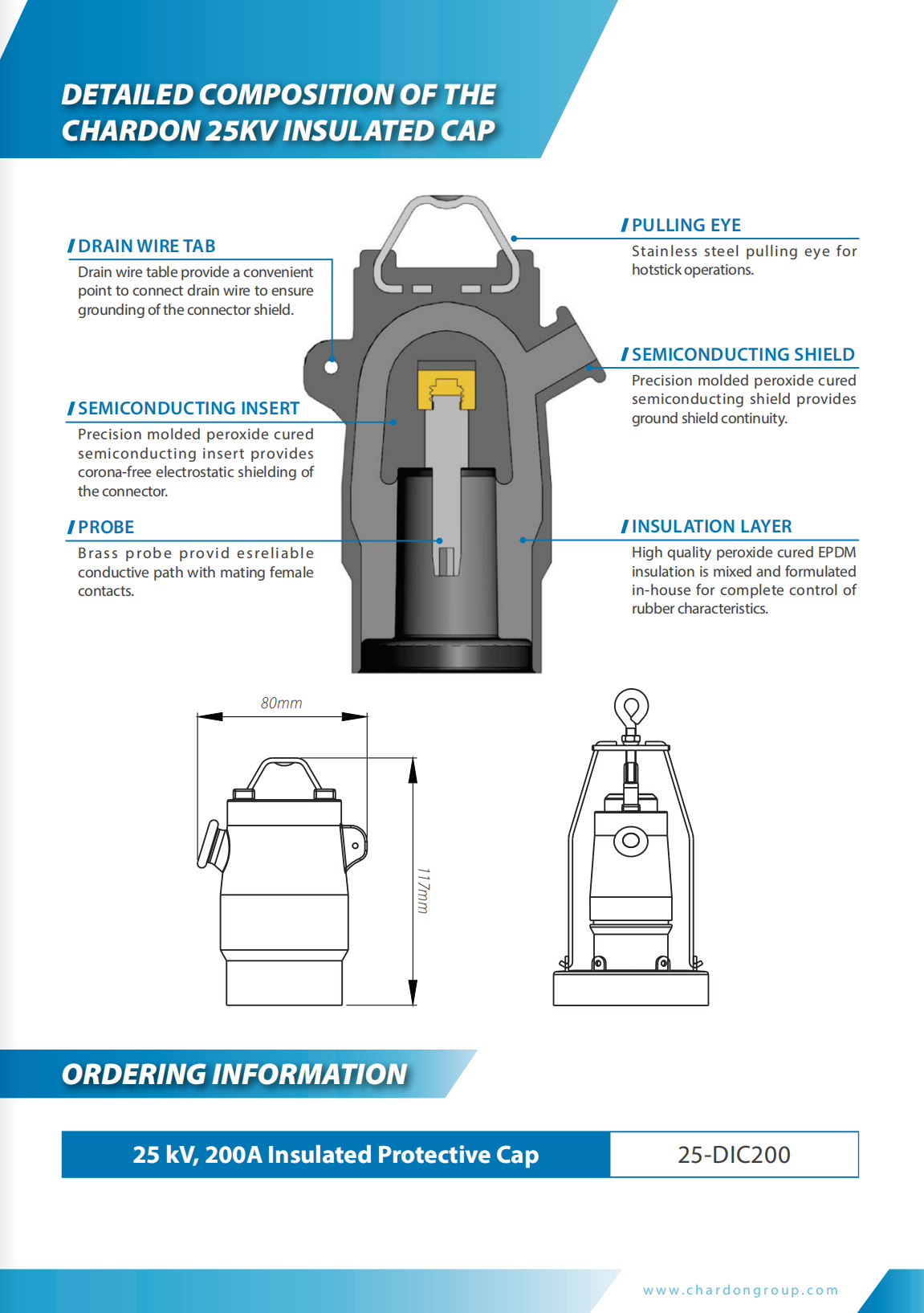 DETAILED COMPOSITION OF THE CHARDON 25KV INSULATED CAP

/ DRAIN WIRE TAB
Drain wire table provide a convenient point to connect drain wire to ensure grounding of the connector shield.

/ SEMICONDUCTING INSERT
Precision molded peroxide cured semiconducting insert provides corona-free electrostatic shielding of the connector.

/ PROBE
Brass probe provid esreliable conductive path with mating female contacts.

/ PULLING EYE
Stainless steel pulling eye for hotstick operations.

/ SEMICONDUCTING SHIELD
Precision molded peroxide cured semiconducting shield provides ground shield continuity.

/ INSULATION LAYER
High quality peroxide cured EPDM insulation is mixed and formulated in-house for complete control of rubber characteristics.

80mm

117mm

ORDERING INFORMATION

| 25 kV, 200A Insulated Protective Cap | 25-DIC200 |
|---|---|

www.chardongroup.com