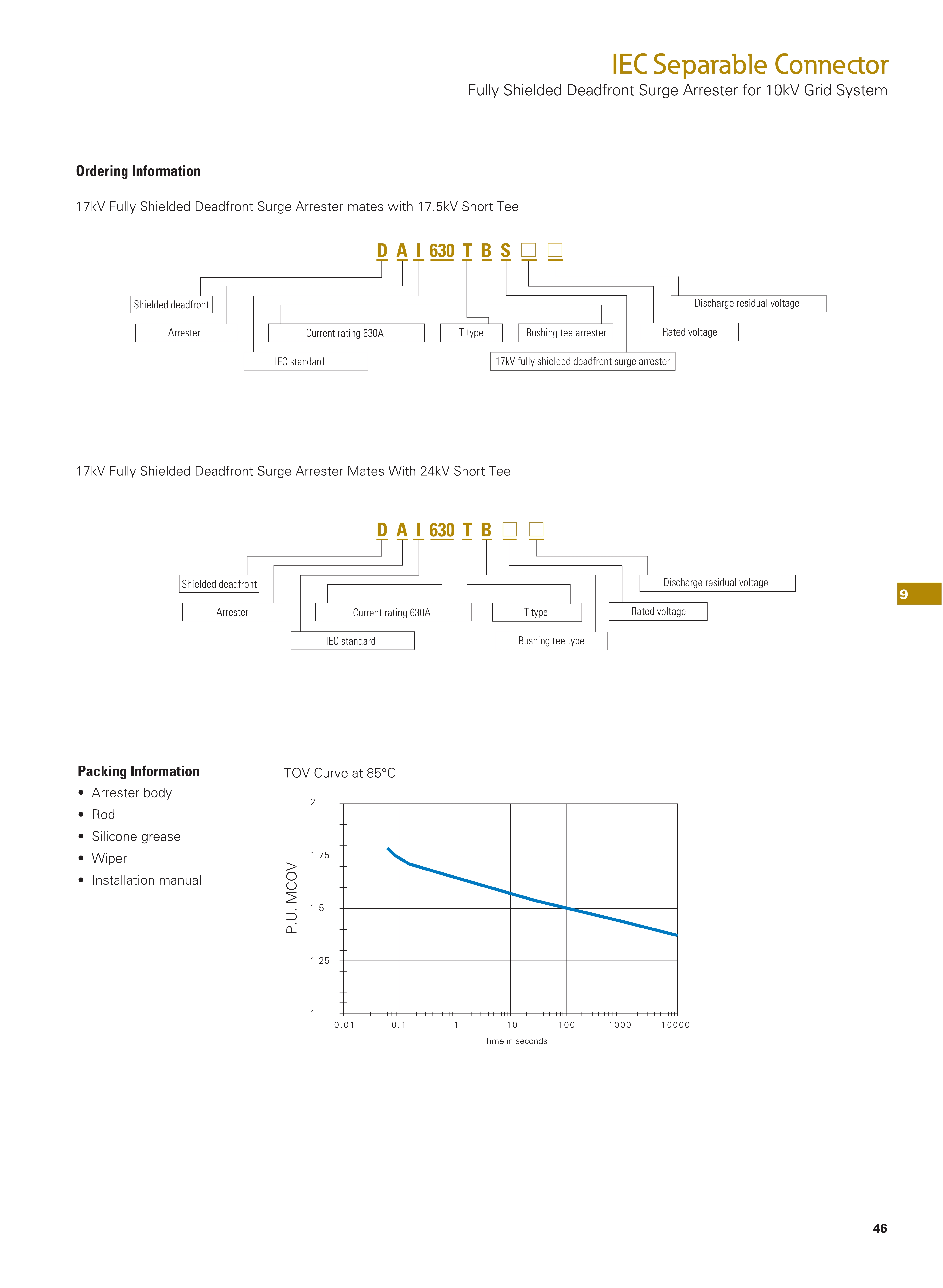 IEC Separable Connector
Fully Shielded Deadfront Surge Arrester for 10kV Grid System

Ordering Information

17kV Fully Shielded Deadfront Surge Arrester mates with 17.5kV Short Tee

D A I 630 T B S □ □

Shielded deadfront
Arrester
IEC standard
Current rating 630A
T type
Bushing tee arrester
17kV fully shielded deadfront surge arrester
Rated voltage
Discharge residual voltage

17kV Fully Shielded Deadfront Surge Arrester Mates With 24kV Short Tee

D A I 630 T B □ □

Shielded deadfront
Arrester
IEC standard
Current rating 630A
T type
Bushing tee type
Rated voltage
Discharge residual voltage

9

Packing Information
• Arrester body
• Rod
• Silicone grease
• Wiper
• Installation manual

TOV Curve at 85°C

P.U. MCOV

2
1.75
1.5
1.25
1

0.01 0.1 1 10 100 1000 10000
Time in seconds

46