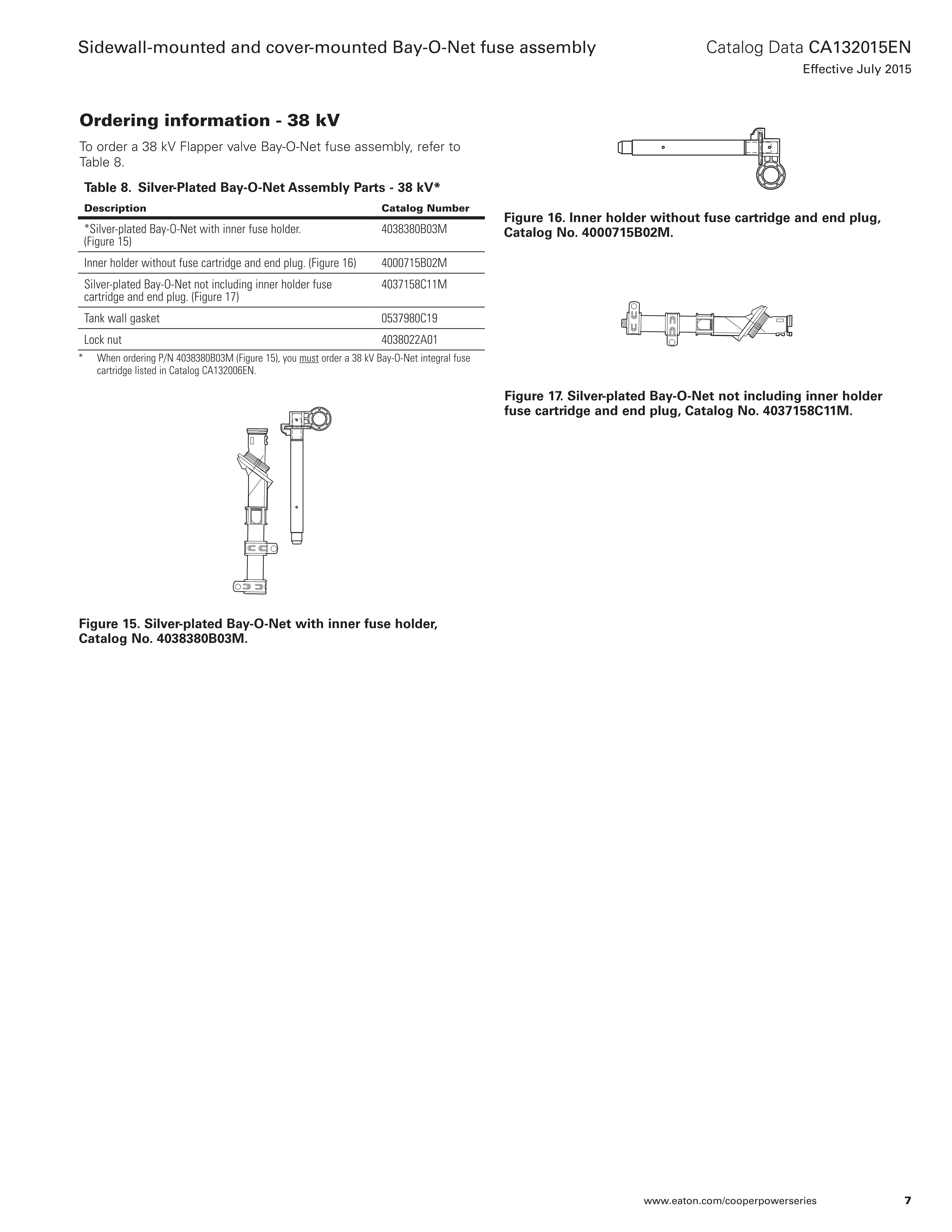 Sidewall-mounted and cover-mounted Bay-O-Net fuse assembly

Catalog Data CA132015EN
Effective July 2015

Ordering information - 38 kV

To order a 38 kV Flapper valve Bay-O-Net fuse assembly, refer to Table 8.

Table 8. Silver-Plated Bay-O-Net Assembly Parts - 38 kV*

| Description | Catalog Number |
|---|---|
| *Silver-plated Bay-O-Net with inner fuse holder. (Figure 15) | 4038380B03M |
| Inner holder without fuse cartridge and end plug. (Figure 16) | 4000715B02M |
| Silver-plated Bay-O-Net not including inner holder fuse cartridge and end plug. (Figure 17) | 4037158C11M |
| Tank wall gasket | 0537980C19 |
| Lock nut | 4038022A01 |

* When ordering P/N 4038380B03M (Figure 15), you must order a 38 kV Bay-O-Net integral fuse cartridge listed in Catalog CA132006EN.

Figure 15. Silver-plated Bay-O-Net with inner fuse holder, Catalog No. 4038380B03M.

Figure 16. Inner holder without fuse cartridge and end plug, Catalog No. 4000715B02M.

Figure 17. Silver-plated Bay-O-Net not including inner holder fuse cartridge and end plug, Catalog No. 4037158C11M.

www.eaton.com/cooperpowerseries 7