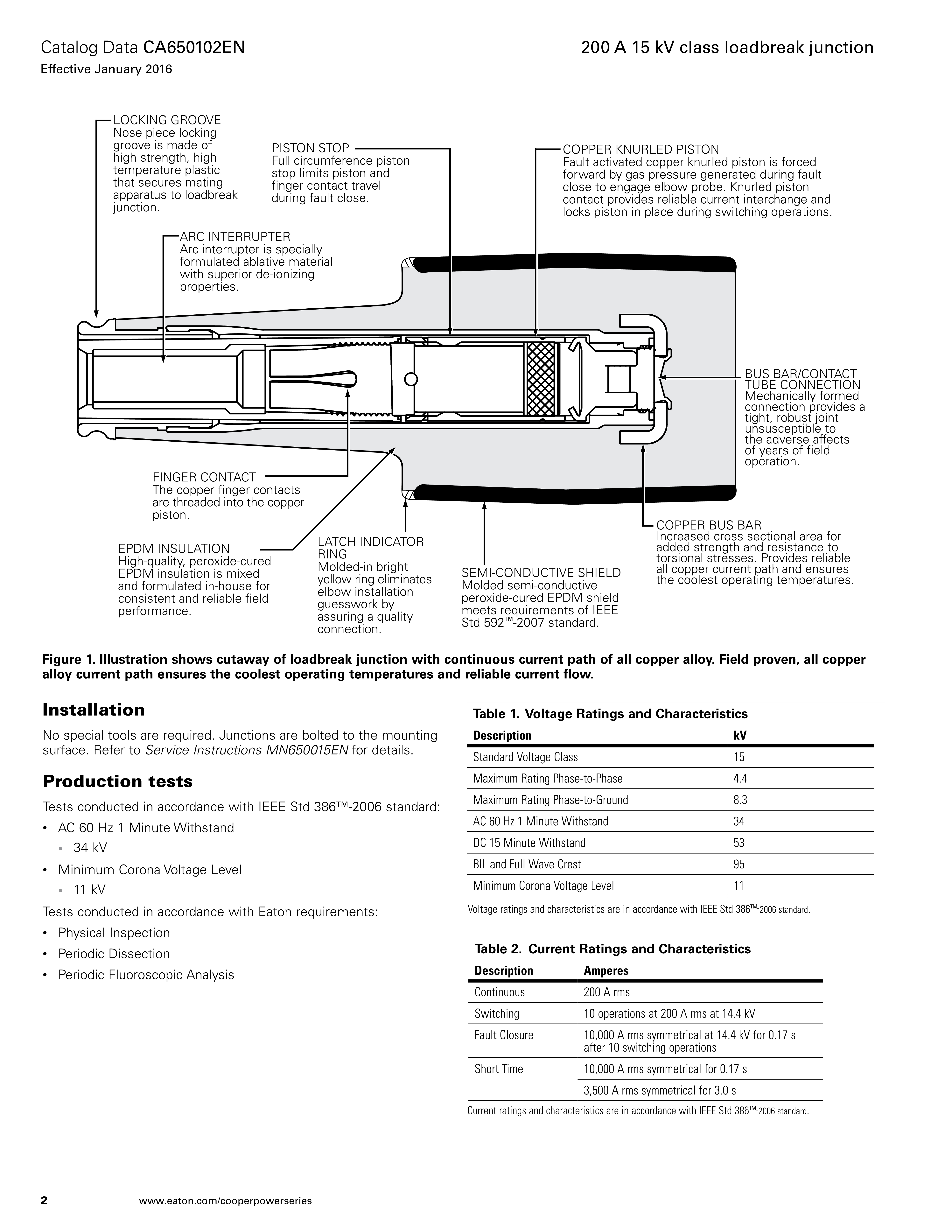 Catalog Data CA650102EN
Effective January 2016

200 A 15 kV class loadbreak junction

LOCKING GROOVE
Nose piece locking groove is made of high strength, high temperature plastic that secures mating apparatus to loadbreak junction.

PISTON STOP
Full circumference piston stop limits piston and finger contact travel during fault close.

COPPER KNURLED PISTON
Fault activated copper knurled piston is forced forward by gas pressure generated during fault close to engage elbow probe. Knurled piston contact provides reliable current interchange and locks piston in place during switching operations.

ARC INTERRUPTER
Arc interrupter is specially formulated ablative material with superior de-ionizing properties.

BUS BAR/CONTACT TUBE CONNECTION
Mechanically formed connection provides a tight, robust joint unsusceptible to the adverse affects of years of field operation.

FINGER CONTACT
The copper finger contacts are threaded into the copper piston.

EPDM INSULATION
High-quality, peroxide-cured EPDM insulation is mixed and formulated in-house for consistent and reliable field performance.

LATCH INDICATOR RING
Molded-in bright yellow ring eliminates elbow installation guesswork by assuring a quality connection.

SEMI-CONDUCTIVE SHIELD
Molded semi-conductive peroxide-cured EPDM shield meets requirements of IEEE Std 592™-2007 standard.

COPPER BUS BAR
Increased cross sectional area for added strength and resistance to torsional stresses. Provides reliable all copper current path and ensures the coolest operating temperatures.

Figure 1. Illustration shows cutaway of loadbreak junction with continuous current path of all copper alloy. Field proven, all copper alloy current path ensures the coolest operating temperatures and reliable current flow.

Installation

No special tools are required. Junctions are bolted to the mounting surface. Refer to Service Instructions MN650015EN for details.

Production tests

Tests conducted in accordance with IEEE Std 386™-2006 standard:
• AC 60 Hz 1 Minute Withstand
  • 34 kV
• Minimum Corona Voltage Level
  • 11 kV

Tests conducted in accordance with Eaton requirements:
• Physical Inspection
• Periodic Dissection
• Periodic Fluoroscopic Analysis

Table 1. Voltage Ratings and Characteristics

| Description | kV |
|---|---|
| Standard Voltage Class | 15 |
| Maximum Rating Phase-to-Phase | 4.4 |
| Maximum Rating Phase-to-Ground | 8.3 |
| AC 60 Hz 1 Minute Withstand | 34 |
| DC 15 Minute Withstand | 53 |
| BIL and Full Wave Crest | 95 |
| Minimum Corona Voltage Level | 11 |

Voltage ratings and characteristics are in accordance with IEEE Std 386™-2006 standard.

Table 2. Current Ratings and Characteristics

| Description | Amperes |
|---|---|
| Continuous | 200 A rms |
| Switching | 10 operations at 200 A rms at 14.4 kV |
| Fault Closure | 10,000 A rms symmetrical at 14.4 kV for 0.17 s after 10 switching operations |
| Short Time | 10,000 A rms symmetrical for 0.17 s |
| | 3,500 A rms symmetrical for 3.0 s |

Current ratings and characteristics are in accordance with IEEE Std 386™-2006 standard.

2 www.eaton.com/cooperpowerseries