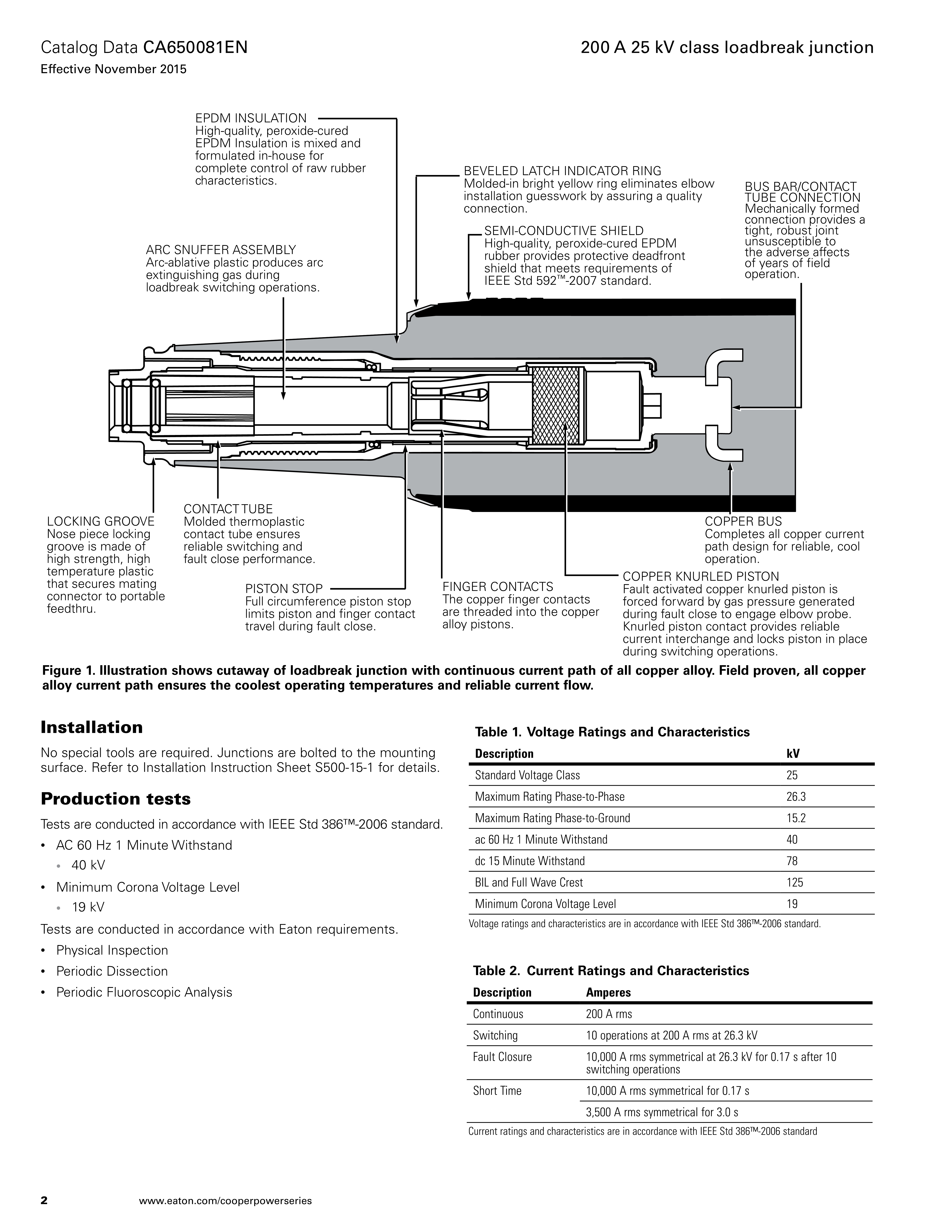 Catalog Data CA650081EN
Effective November 2015

200 A 25 kV class loadbreak junction

EPDM INSULATION
High-quality, peroxide-cured EPDM Insulation is mixed and formulated in-house for complete control of raw rubber characteristics.

BEVELED LATCH INDICATOR RING
Molded-in bright yellow ring eliminates elbow installation guesswork by assuring a quality connection.

BUS BAR/CONTACT TUBE CONNECTION
Mechanically formed connection provides a tight, robust joint unsusceptible to the adverse affects of years of field operation.

SEMI-CONDUCTIVE SHIELD
High-quality, peroxide-cured EPDM rubber provides protective deadfront shield that meets requirements of IEEE Std 592™-2007 standard.

ARC SNUFFER ASSEMBLY
Arc-ablative plastic produces arc extinguishing gas during loadbreak switching operations.

LOCKING GROOVE
Nose piece locking groove is made of high strength, high temperature plastic that secures mating connector to portable feedthru.

CONTACT TUBE
Molded thermoplastic contact tube ensures reliable switching and fault close performance.

PISTON STOP
Full circumference piston stop limits piston and finger contact travel during fault close.

FINGER CONTACTS
The copper finger contacts are threaded into the copper alloy pistons.

COPPER BUS
Completes all copper current path design for reliable, cool operation.

COPPER KNURLED PISTON
Fault activated copper knurled piston is forced forward by gas pressure generated during fault close to engage elbow probe. Knurled piston contact provides reliable current interchange and locks piston in place during switching operations.

Figure 1. Illustration shows cutaway of loadbreak junction with continuous current path of all copper alloy. Field proven, all copper alloy current path ensures the coolest operating temperatures and reliable current flow.

Installation

No special tools are required. Junctions are bolted to the mounting surface. Refer to Installation Instruction Sheet S500-15-1 for details.

Production tests

Tests are conducted in accordance with IEEE Std 386™-2006 standard.
• AC 60 Hz 1 Minute Withstand
  • 40 kV
• Minimum Corona Voltage Level
  • 19 kV

Tests are conducted in accordance with Eaton requirements.
• Physical Inspection
• Periodic Dissection
• Periodic Fluoroscopic Analysis

Table 1. Voltage Ratings and Characteristics

| Description | kV |
|---|---|
| Standard Voltage Class | 25 |
| Maximum Rating Phase-to-Phase | 26.3 |
| Maximum Rating Phase-to-Ground | 15.2 |
| ac 60 Hz 1 Minute Withstand | 40 |
| dc 15 Minute Withstand | 78 |
| BIL and Full Wave Crest | 125 |
| Minimum Corona Voltage Level | 19 |

Voltage ratings and characteristics are in accordance with IEEE Std 386™-2006 standard.

Table 2. Current Ratings and Characteristics

| Description | Amperes |
|---|---|
| Continuous | 200 A rms |
| Switching | 10 operations at 200 A rms at 26.3 kV |
| Fault Closure | 10,000 A rms symmetrical at 26.3 kV for 0.17 s after 10 switching operations |
| Short Time | 10,000 A rms symmetrical for 0.17 s |
| | 3,500 A rms symmetrical for 3.0 s |

Current ratings and characteristics are in accordance with IEEE Std 386™-2006 standard

2 www.eaton.com/cooperpowerseries