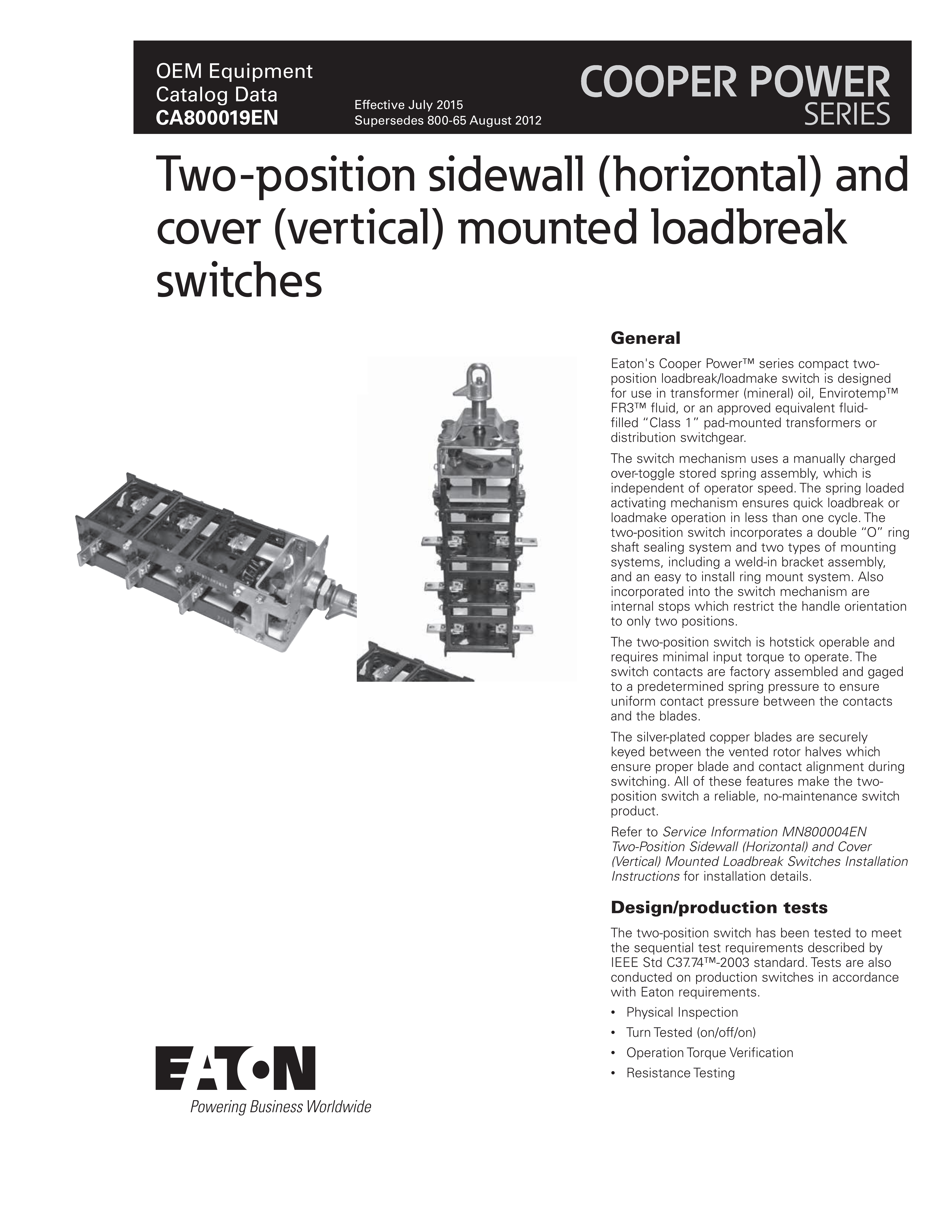 OEM Equipment
Catalog Data
CA800019EN

Effective July 2015
Supersedes 800-65 August 2012

COOPER POWER
SERIES

Two-position sidewall (horizontal) and cover (vertical) mounted loadbreak switches

General

Eaton's Cooper Power™ series compact two-position loadbreak/loadmake switch is designed for use in transformer (mineral) oil, Envirotemp™ FR3™ fluid, or an approved equivalent fluid-filled "Class 1" pad-mounted transformers or distribution switchgear.

The switch mechanism uses a manually charged over-toggle stored spring assembly, which is independent of operator speed. The spring loaded activating mechanism ensures quick loadbreak or loadmake operation in less than one cycle. The two-position switch incorporates a double "O" ring shaft sealing system and two types of mounting systems, including a weld-in bracket assembly, and an easy to install ring mount system. Also incorporated into the switch mechanism are internal stops which restrict the handle orientation to only two positions.

The two-position switch is hotstick operable and requires minimal input torque to operate. The switch contacts are factory assembled and gaged to a predetermined spring pressure to ensure uniform contact pressure between the contacts and the blades.

The silver-plated copper blades are securely keyed between the vented rotor halves which ensure proper blade and contact alignment during switching. All of these features make the two-position switch a reliable, no-maintenance switch product.

Refer to Service Information MN800004EN Two-Position Sidewall (Horizontal) and Cover (Vertical) Mounted Loadbreak Switches Installation Instructions for installation details.

Design/production tests

The two-position switch has been tested to meet the sequential test requirements described by IEEE Std C37.74™-2003 standard. Tests are also conducted on production switches in accordance with Eaton requirements.

• Physical Inspection
• Turn Tested (on/off/on)
• Operation Torque Verification
• Resistance Testing

EATON
Powering Business Worldwide