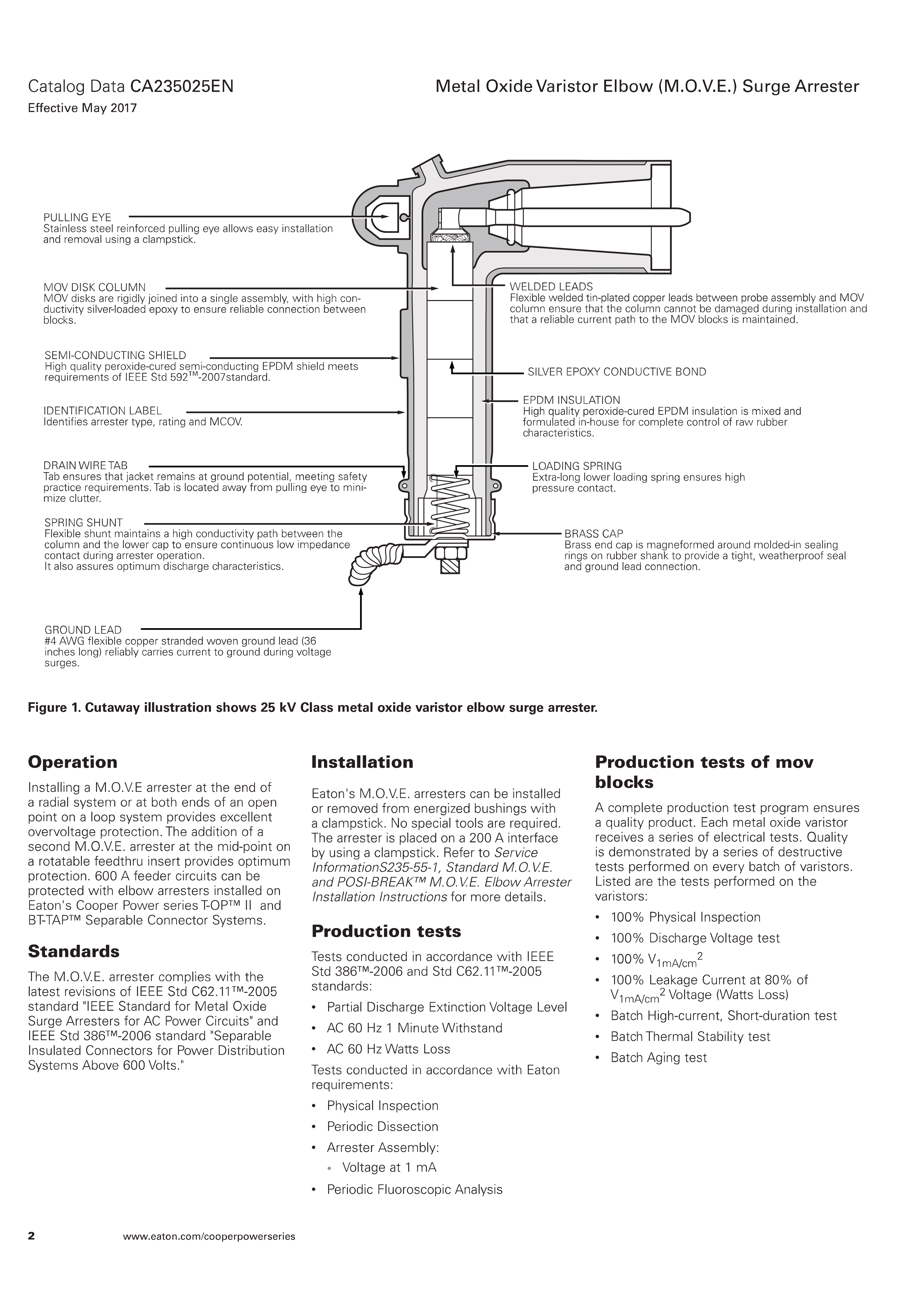 Catalog Data CA235025EN
Effective May 2017

Metal Oxide Varistor Elbow (M.O.V.E.) Surge Arrester

PULLING EYE
Stainless steel reinforced pulling eye allows easy installation and removal using a clampstick.

MOV DISK COLUMN
MOV disks are rigidly joined into a single assembly, with high conductivity silver-loaded epoxy to ensure reliable connection between blocks.

SEMI-CONDUCTING SHIELD
High quality peroxide-cured semi-conducting EPDM shield meets requirements of IEEE Std 592™-2007standard.

IDENTIFICATION LABEL
Identifies arrester type, rating and MCOV.

DRAIN WIRE TAB
Tab ensures that jacket remains at ground potential, meeting safety practice requirements. Tab is located away from pulling eye to minimize clutter.

SPRING SHUNT
Flexible shunt maintains a high conductivity path between the column and the lower cap to ensure continuous low impedance contact during arrester operation.
It also assures optimum discharge characteristics.

GROUND LEAD
#4 AWG flexible copper stranded woven ground lead (36 inches long) reliably carries current to ground during voltage surges.

WELDED LEADS
Flexible welded tin-plated copper leads between probe assembly and MOV column ensure that the column cannot be damaged during installation and that a reliable current path to the MOV blocks is maintained.

SILVER EPOXY CONDUCTIVE BOND

EPDM INSULATION
High quality peroxide-cured EPDM insulation is mixed and formulated in-house for complete control of raw rubber characteristics.

LOADING SPRING
Extra-long lower loading spring ensures high pressure contact.

BRASS CAP
Brass end cap is magneformed around molded-in sealing rings on rubber shank to provide a tight, weatherproof seal and ground lead connection.

Figure 1. Cutaway illustration shows 25 kV Class metal oxide varistor elbow surge arrester.

Operation

Installing a M.O.V.E arrester at the end of a radial system or at both ends of an open point on a loop system provides excellent overvoltage protection. The addition of a second M.O.V.E. arrester at the mid-point on a rotatable feedthru insert provides optimum protection. 600 A feeder circuits can be protected with elbow arresters installed on Eaton's Cooper Power series T-OP™ II and BT-TAP™ Separable Connector Systems.

Standards

The M.O.V.E. arrester complies with the latest revisions of IEEE Std C62.11™-2005 standard "IEEE Standard for Metal Oxide Surge Arresters for AC Power Circuits" and IEEE Std 386™-2006 standard "Separable Insulated Connectors for Power Distribution Systems Above 600 Volts."

Installation

Eaton's M.O.V.E. arresters can be installed or removed from energized bushings with a clampstick. No special tools are required. The arrester is placed on a 200 A interface by using a clampstick. Refer to Service InformationS235-55-1, Standard M.O.V.E. and POSI-BREAK™ M.O.V.E. Elbow Arrester Installation Instructions for more details.

Production tests

Tests conducted in accordance with IEEE Std 386™-2006 and Std C62.11™-2005 standards:
• Partial Discharge Extinction Voltage Level
• AC 60 Hz 1 Minute Withstand
• AC 60 Hz Watts Loss
Tests conducted in accordance with Eaton requirements:
• Physical Inspection
• Periodic Dissection
• Arrester Assembly:
  • Voltage at 1 mA
• Periodic Fluoroscopic Analysis

Production tests of mov blocks

A complete production test program ensures a quality product. Each metal oxide varistor receives a series of electrical tests. Quality is demonstrated by a series of destructive tests performed on every batch of varistors. Listed are the tests performed on the varistors:
• 100% Physical Inspection
• 100% Discharge Voltage test
• 100% $V_{1mA/cm^2}$
• 100% Leakage Current at 80% of $V_{1mA/cm^2}$ Voltage (Watts Loss)
• Batch High-current, Short-duration test
• Batch Thermal Stability test
• Batch Aging test

2 www.eaton.com/cooperpowerseries